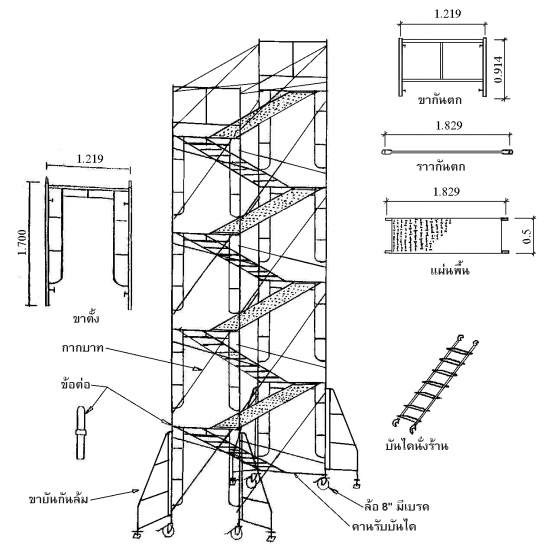 1.219

0.914

ขากันตก

1.829

ราวกันตก

1.829

0.5

แผ่นพื้น

1.219

1.700

ขาตั้ง

กากบาท

ข้อต่อ

บันไดนั่งร้าน

ขายันกันล้ม

ล้อ 8" มีเบรค

คานรับบันได