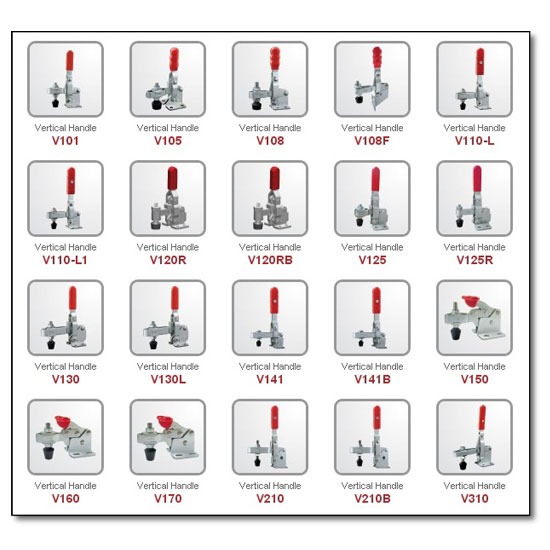 Vertical Handle
V101

Vertical Handle
V105

Vertical Handle
V108

Vertical Handle
V108F

Vertical Handle
V110-L

Vertical Handle
V110-L1

Vertical Handle
V120R

Vertical Handle
V120RB

Vertical Handle
V125

Vertical Handle
V125R

Vertical Handle
V130

Vertical Handle
V130L

Vertical Handle
V141

Vertical Handle
V141B

Vertical Handle
V150

Vertical Handle
V160

Vertical Handle
V170

Vertical Handle
V210

Vertical Handle
V210B

Vertical Handle
V310